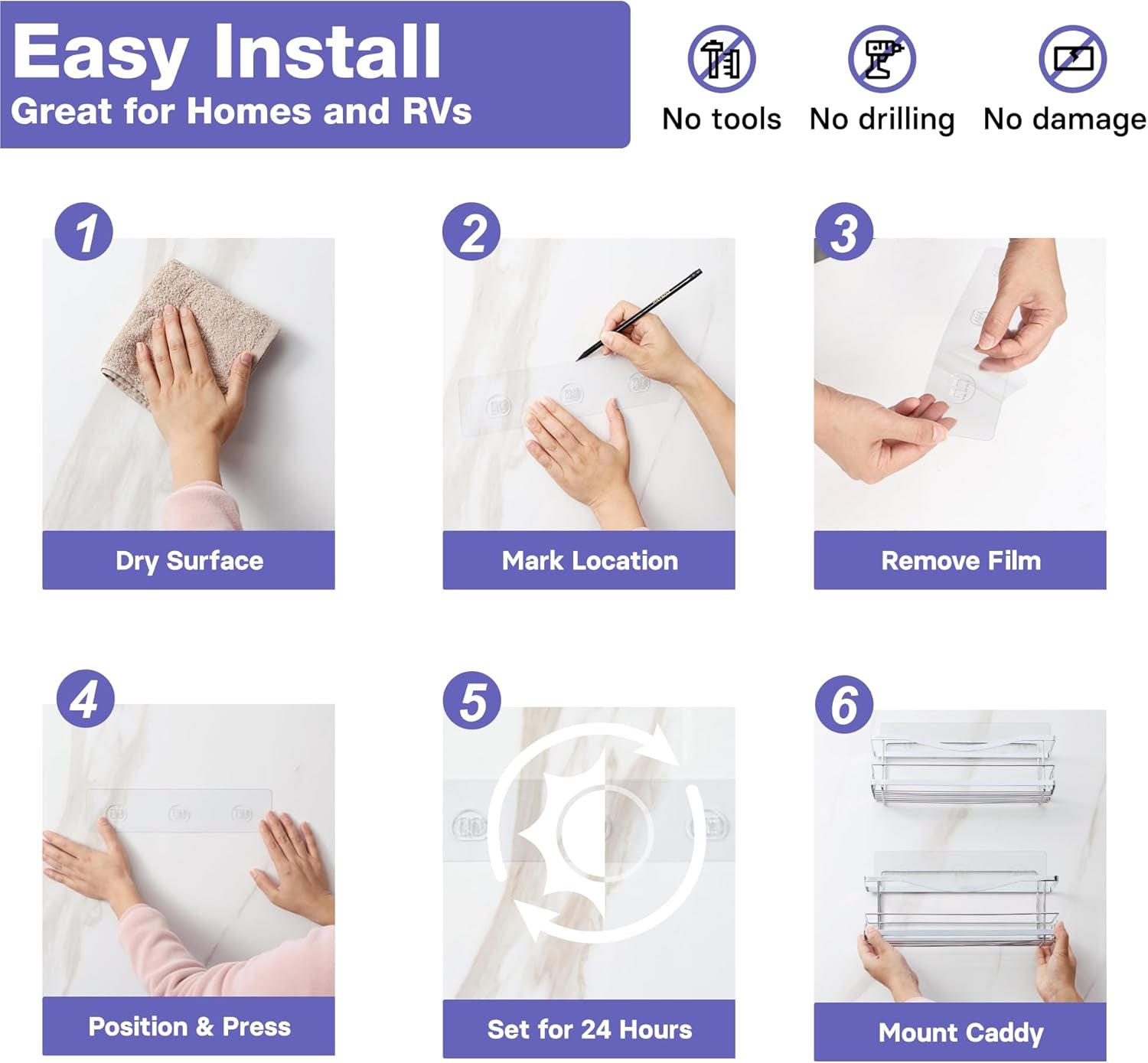 Easy Install
Great for Homes and RVs

No tools
No drilling
No damage

1
Dry Surface

2
Mark Location

3
Remove Film

4
Position & Press

5
Set for 24 Hours

6
Mount Caddy